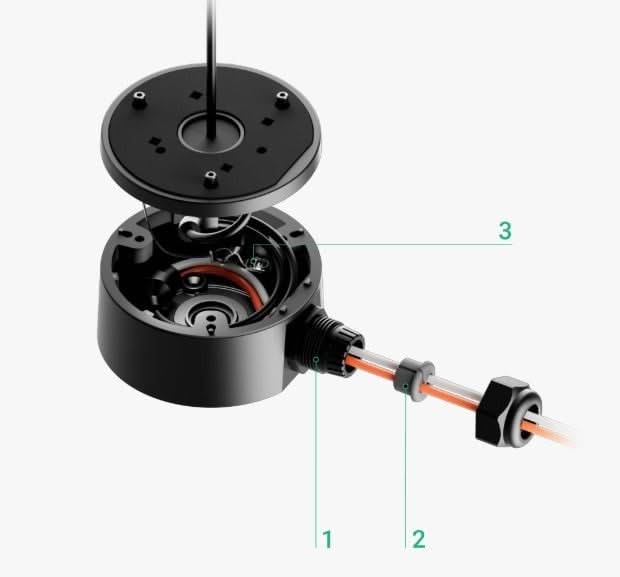 3

1

2