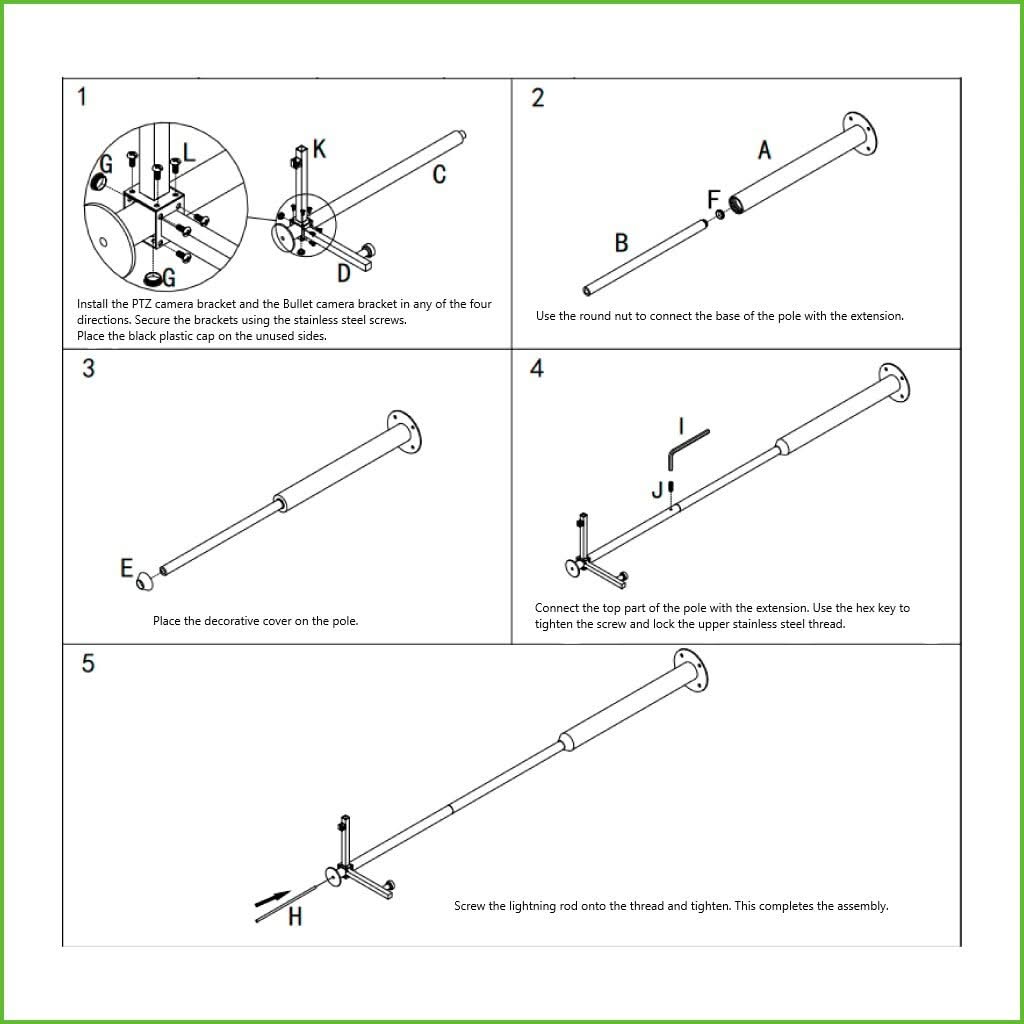 1

G L K C G D

Install the PTZ camera bracket and the Bullet camera bracket in any of the four directions. Secure the brackets using the stainless steel screws.
Place the black plastic cap on the unused sides.

2

A F B

Use the round nut to connect the base of the pole with the extension.

3

E

Place the decorative cover on the pole.

4

I J

Connect the top part of the pole with the extension. Use the hex key to tighten the screw and lock the upper stainless steel thread.

5

H

Screw the lightning rod onto the thread and tighten. This completes the assembly.