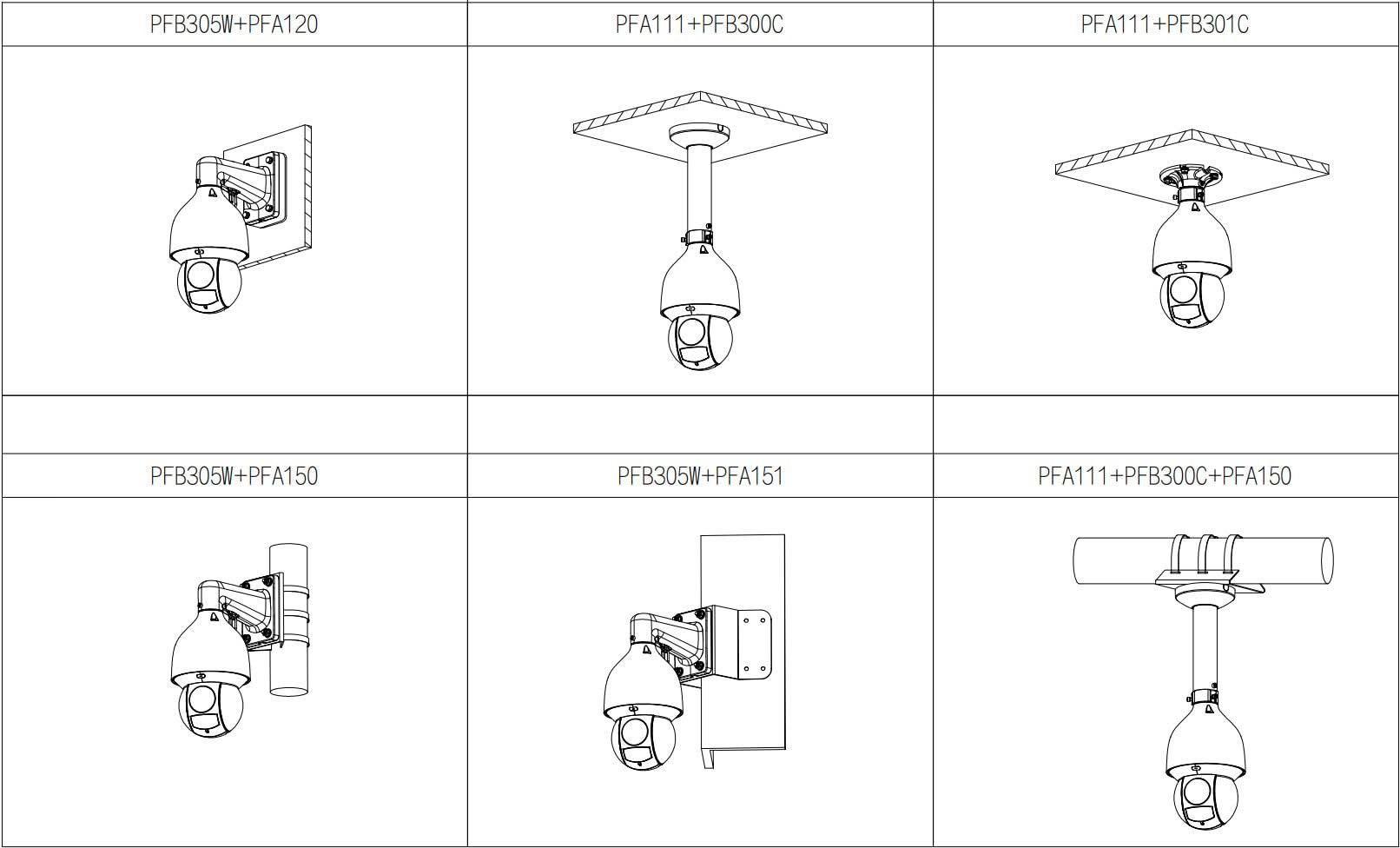 | PFB305W+PFA120 | PFA111+PFB300C | PFA111+PFB301C |
|---|---|---|
| | | |
| | | |
| PFB305W+PFA150 | PFB305W+PFA151 | PFA111+PFB300C+PFA150 |
| | | |