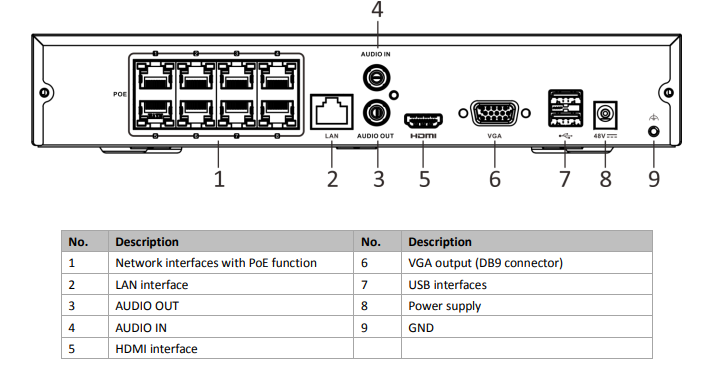 4

AUDIO IN

POE

LAN

AUDIO OUT

HDMI

VGA

48V

1 2 3 5 6 7 8 9

| No. | Description | No. | Description |
|---|---|---|---|
| 1 | Network interfaces with PoE function | 6 | VGA output (DB9 connector) |
| 2 | LAN interface | 7 | USB interfaces |
| 3 | AUDIO OUT | 8 | Power supply |
| 4 | AUDIO IN | 9 | GND |
| 5 | HDMI interface | | |